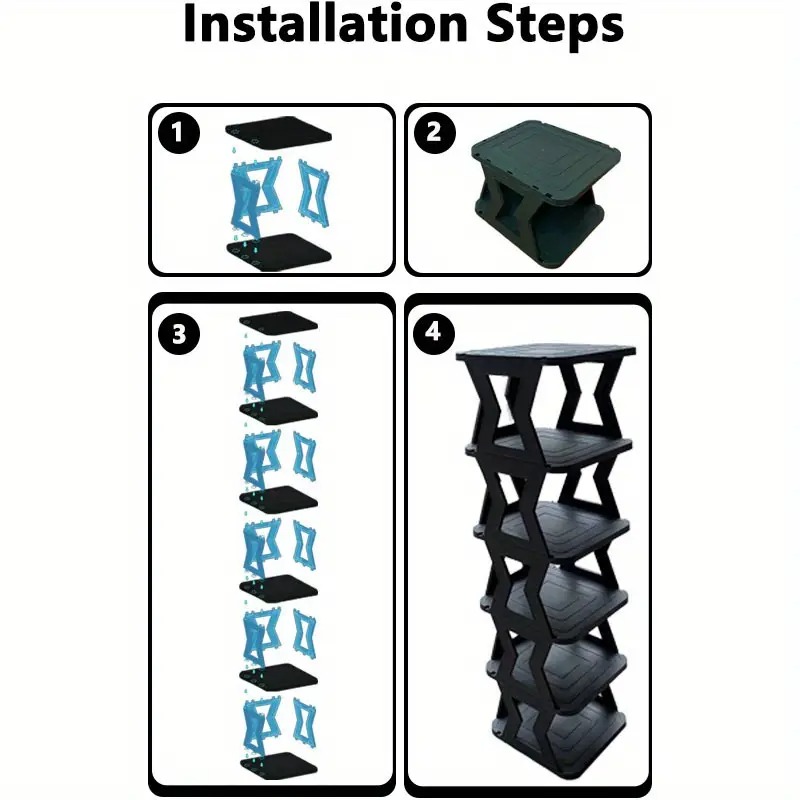 Installation Steps

1

2

3

4